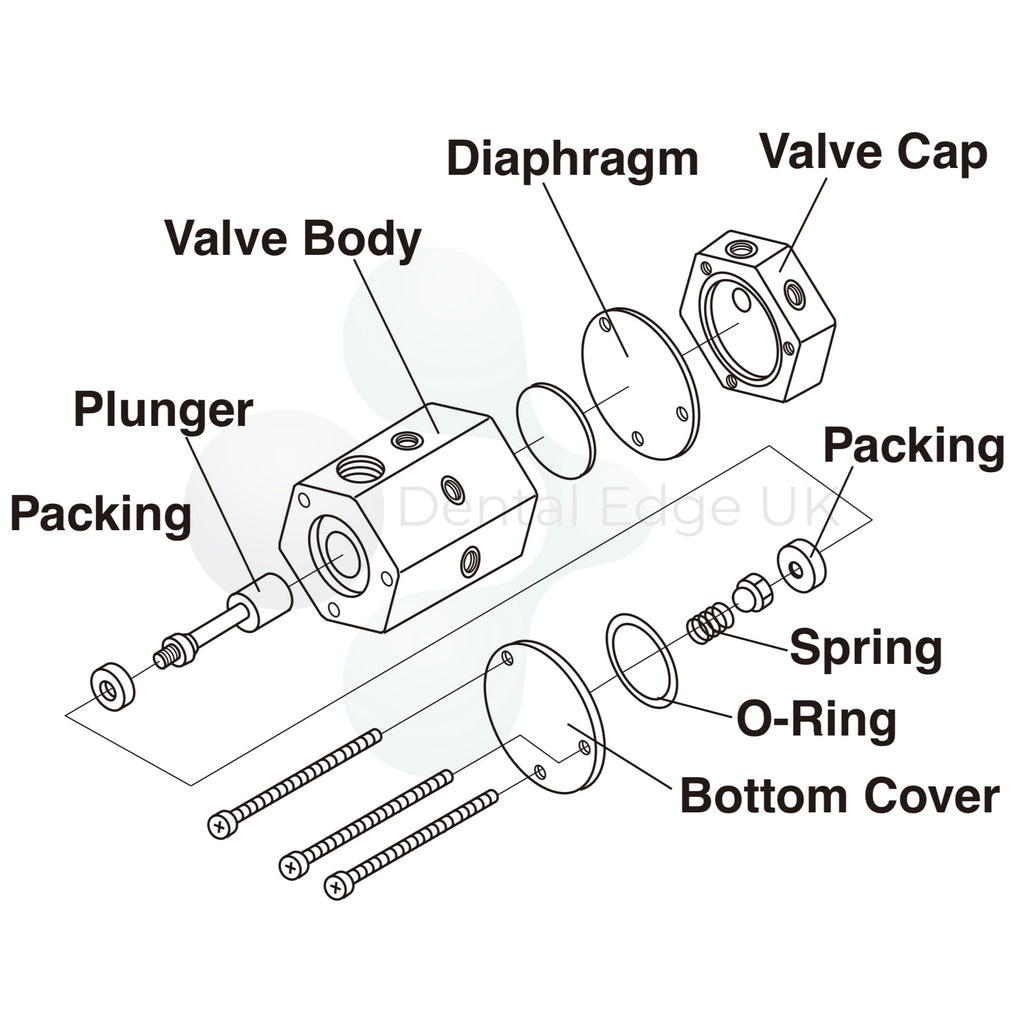 Diaphragm
Valve Cap
Valve Body
Plunger
Packing
Packing
Dental Edge UK
Spring
O-Ring
Bottom Cover